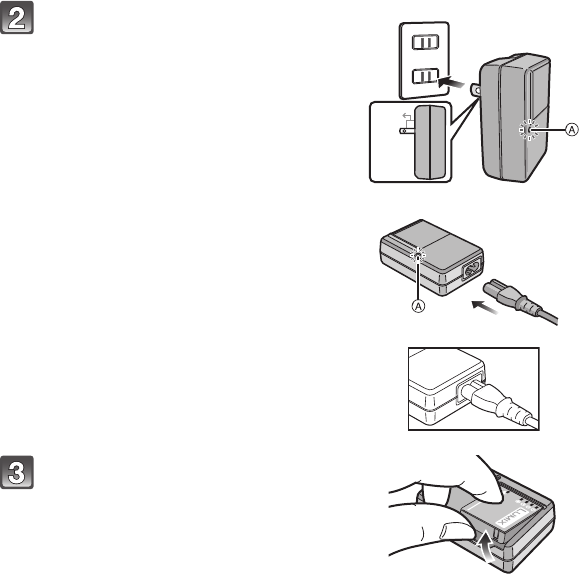 2

A

A

3

LUMIX